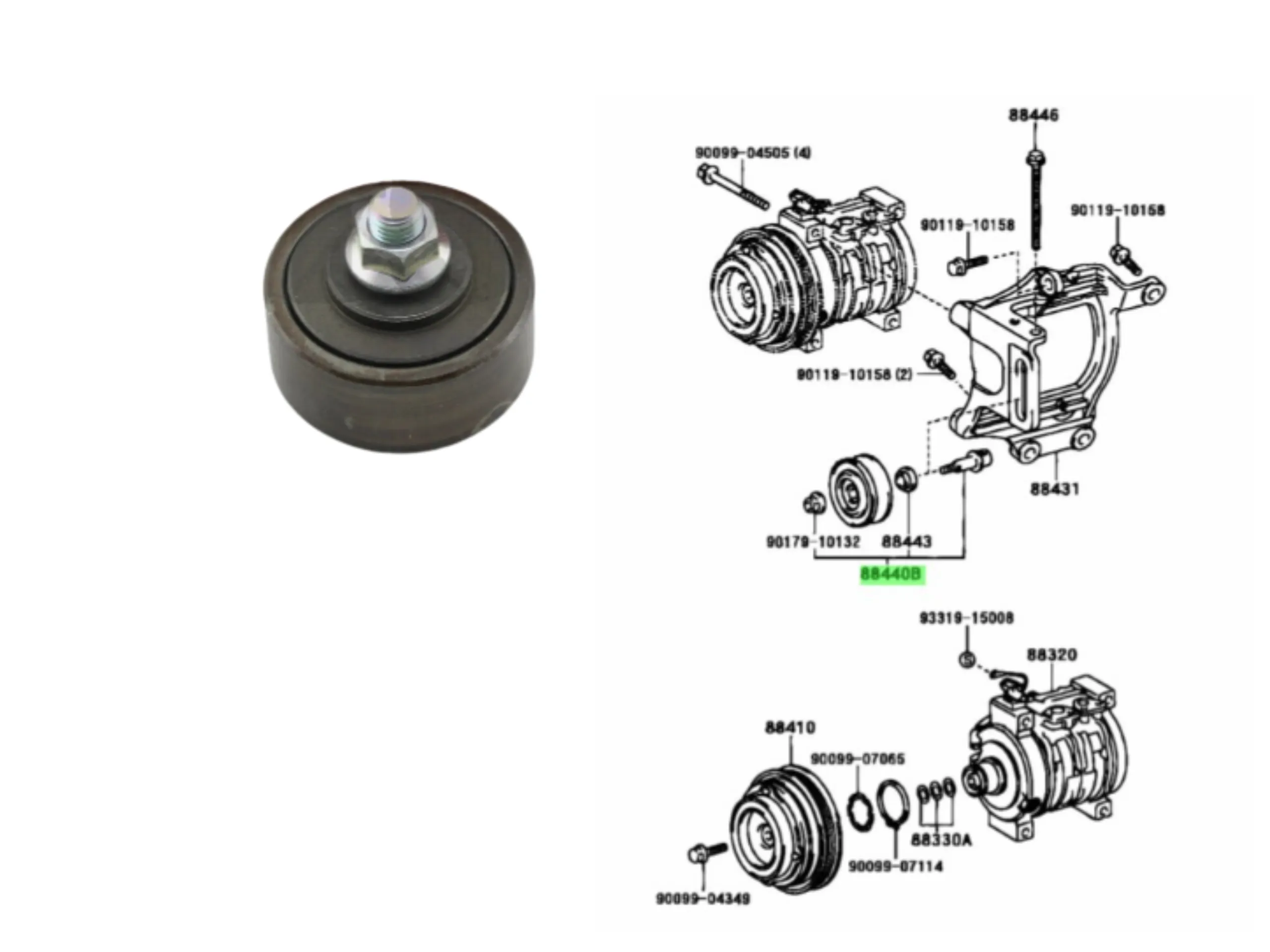 88446
90099-04505 (4)
90119-10158
90119-10158
90119-10158 (2)
88431
90179-10132
88443
88440B
93319-15008
88320
88410
90099-07065
88330A
90099-07114
90099-04349