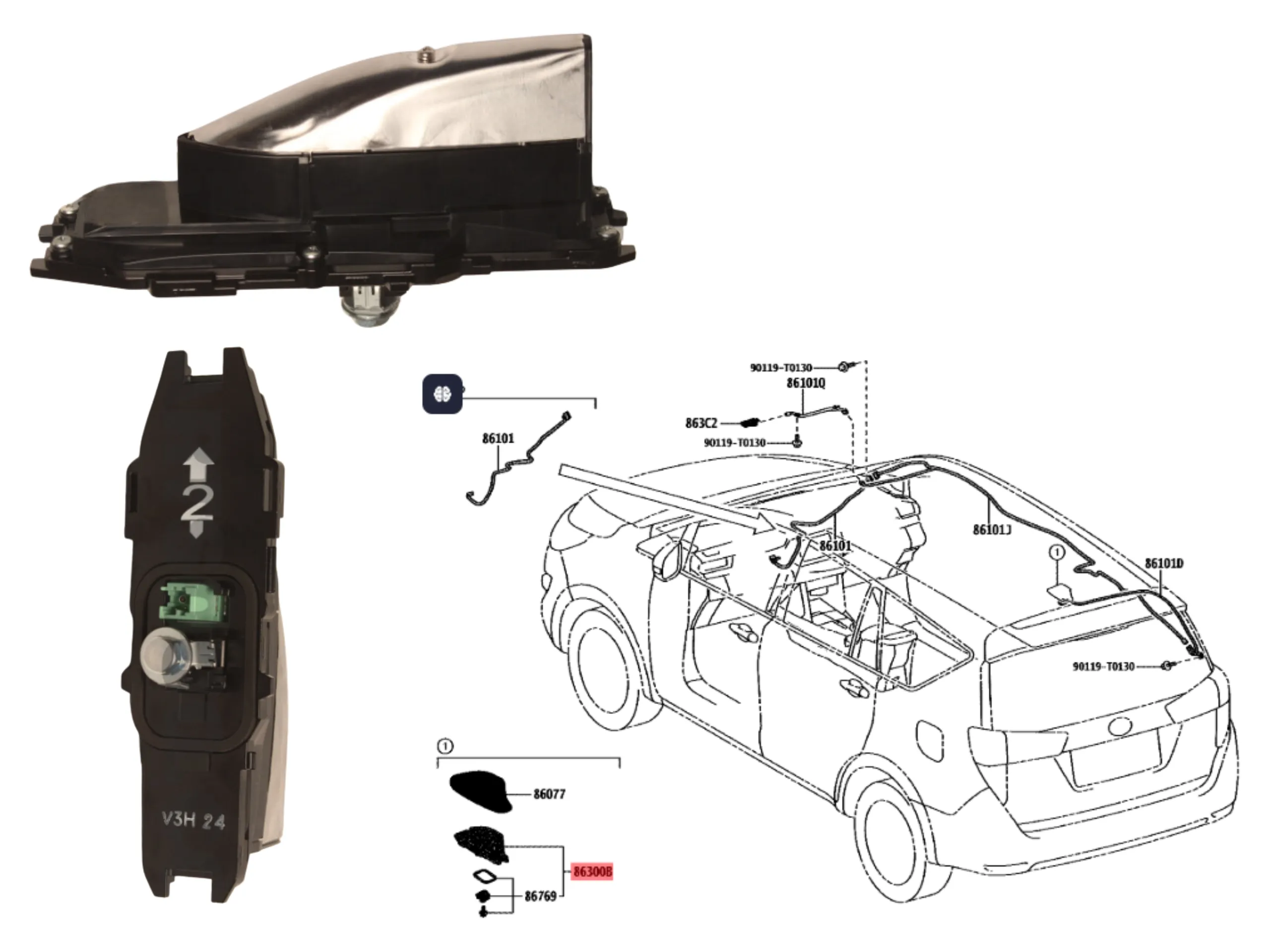 2

V3H 24

90119-T0130
86101Q
863C2
90119-T0130
86101
86101
86101J
①
86101D
90119-T0130

①
86077
86300B
86769